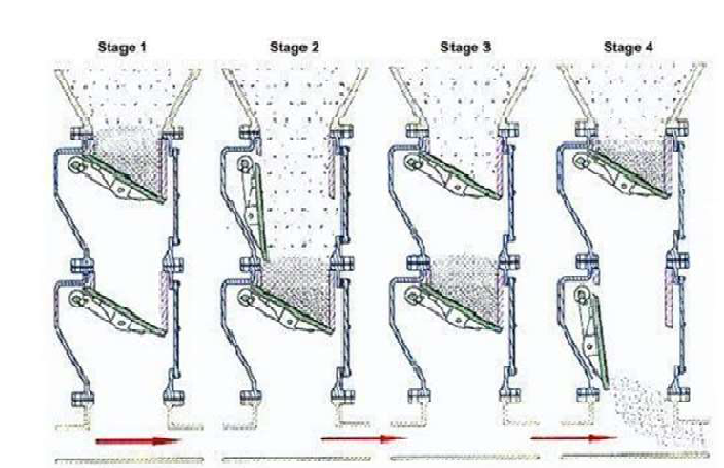 Stage 1

Stage 2

Stage 3

Stage 4